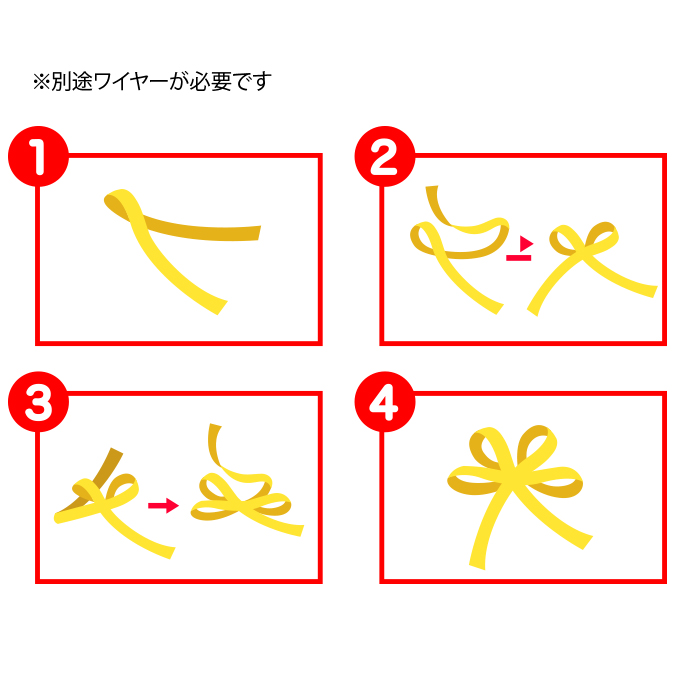 ※別途ワイヤーが必要です

1

2

3

4