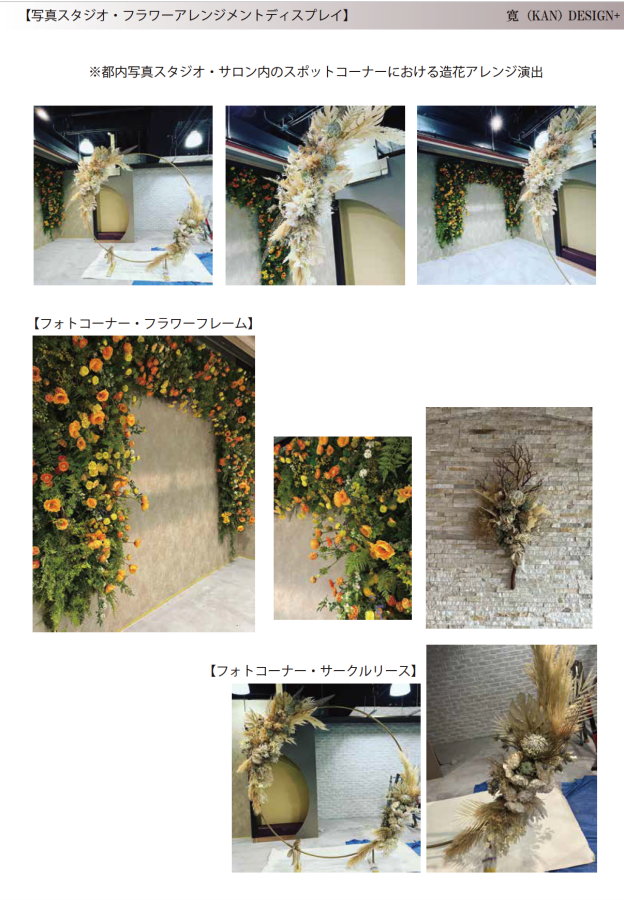 【写真スタジオ・フラワーアレンジメントディスプレイ】

寛（KAN）DESIGN+

※都内写真スタジオ・サロン内のスポットコーナーにおける造花アレンジ演出

【フォトコーナー・フラワーフレーム】

【フォトコーナー・サークルリース】